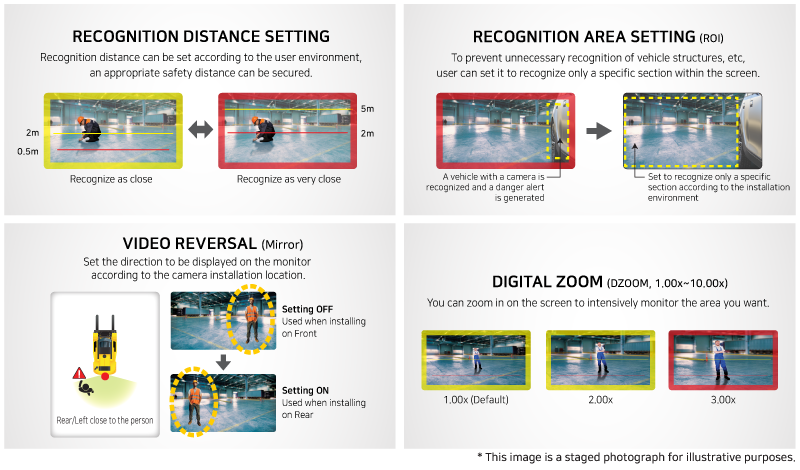 RECOGNITION DISTANCE SETTING

Recognition distance can be set according to the user environment, an appropriate safety distance can be secured.

2m

0.5m

5m

2m

Recognize as close

Recognize as very close

RECOGNITION AREA SETTING (ROI)

To prevent unnecessary recognition of vehicle structures, etc, user can set it to recognize only a specific section within the screen.

A vehicle with a camera is recognized and a danger alert is generated

Set to recognize only a specific section according to the installation environment

VIDEO REVERSAL (Mirror)

Set the direction to be displayed on the monitor according to the camera installation location.

Rear/Left close to the person

Setting OFF
Used when installing on Front

Setting ON
Used when installing on Rear

DIGITAL ZOOM (DZOOM, 1.00x~10.00x)

You can zoom in on the screen to intensively monitor the area you want.

1.00x (Default)

2.00x

3.00x

* This image is a staged photograph for illustrative purposes.