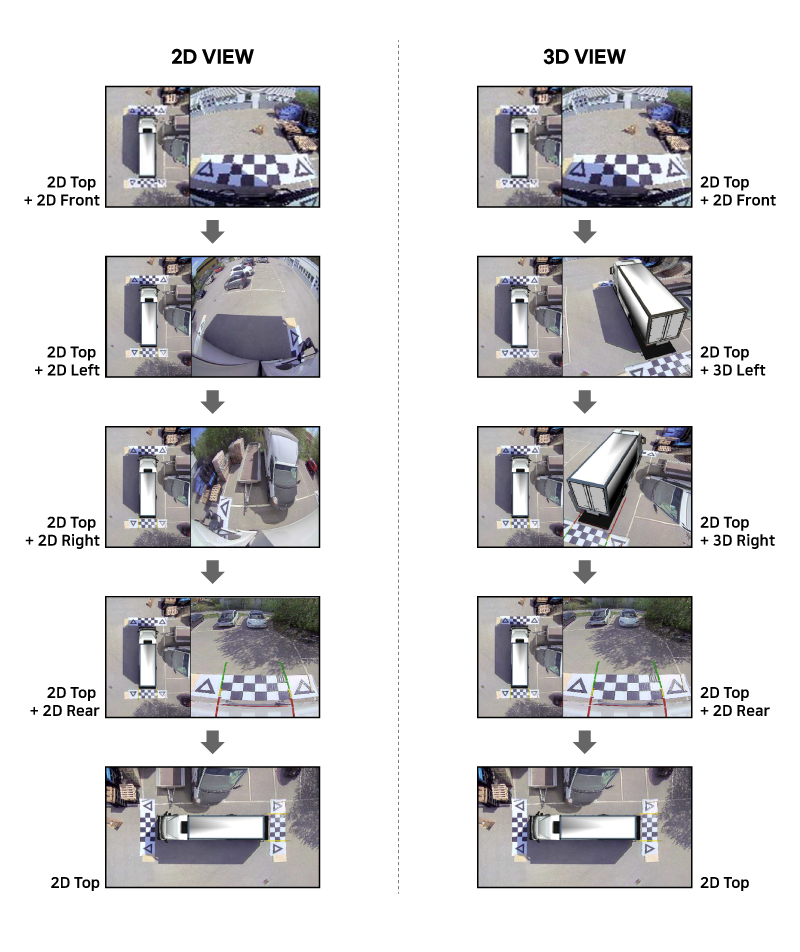 2D VIEW

2D Top
+ 2D Front

2D Top
+ 2D Left

2D Top
+ 2D Right

2D Top
+ 2D Rear

2D Top

3D VIEW

2D Top
+ 2D Front

2D Top
+ 3D Left

2D Top
+ 3D Right

2D Top
+ 2D Rear

2D Top